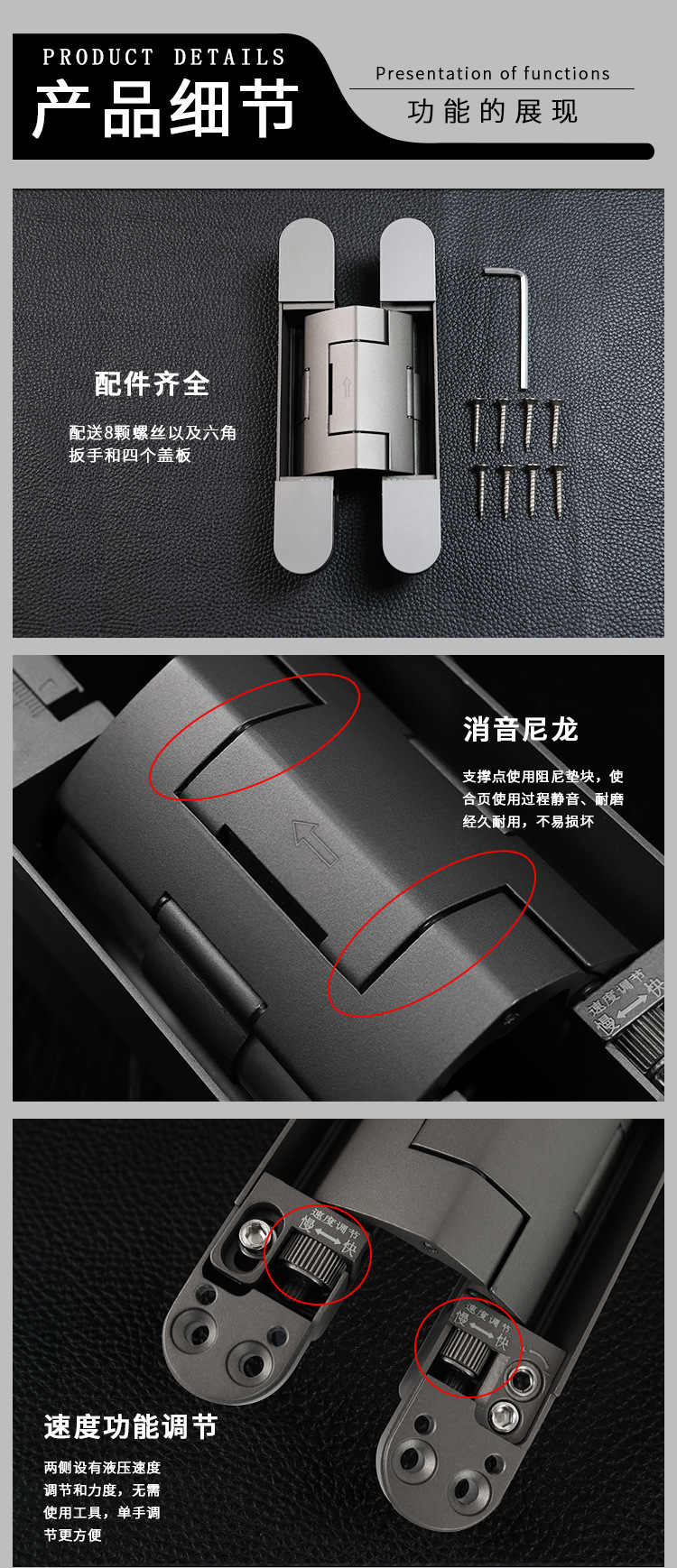 PRODUCT DETAILS
产品细节

Presentation of functions
功能的展现

配件齐全
配送8颗螺丝以及六角扳手和四个盖板

消音尼龙
支撑点使用阻尼垫块，使合页使用过程静音、耐磨经久耐用，不易损坏

速度调节
慢 快

速度调节
慢 快

速度调节
慢 快

速度功能调节
两侧设有液压速度调节和力度，无需使用工具，单手调节更方便